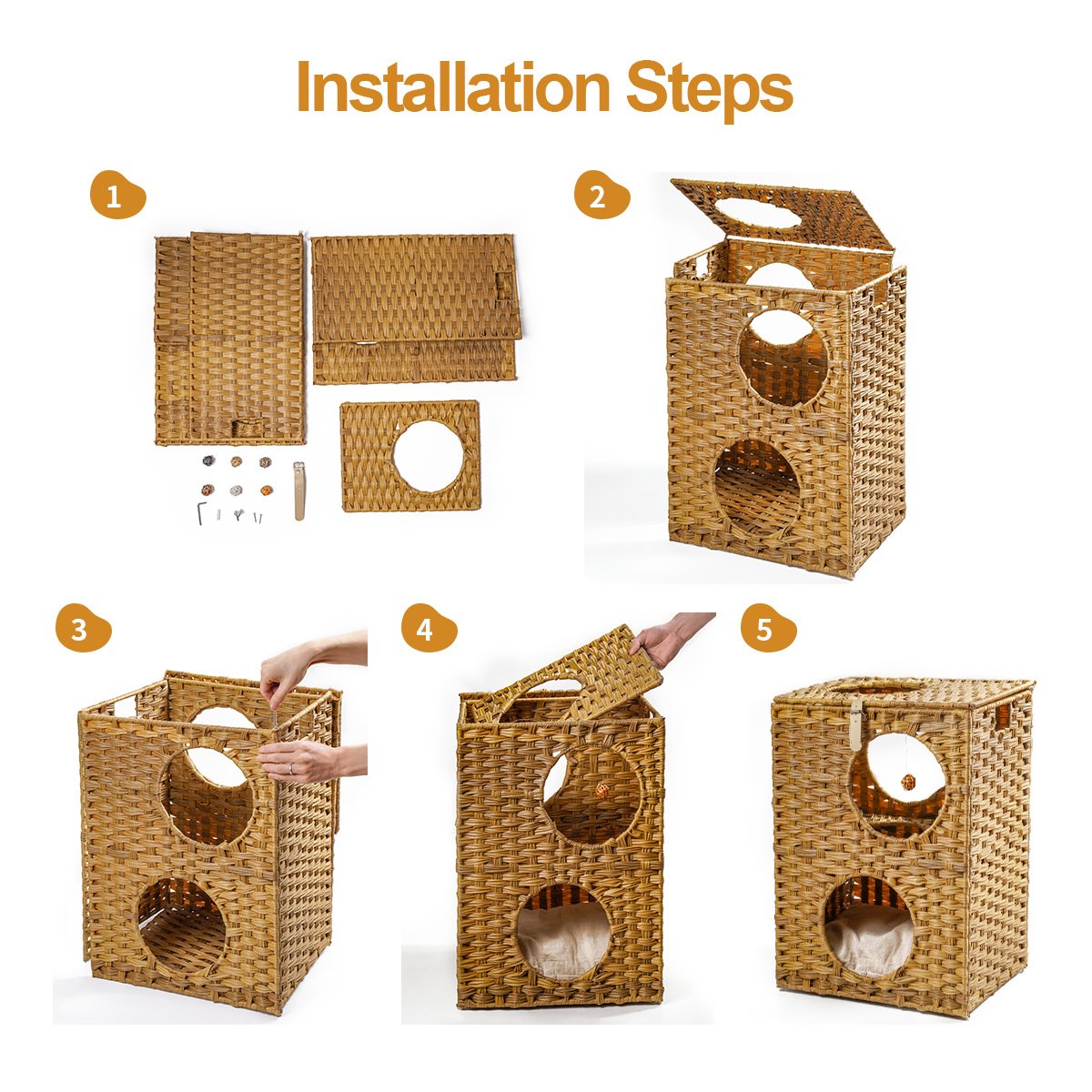 Installation Steps

1

2

3

4

5